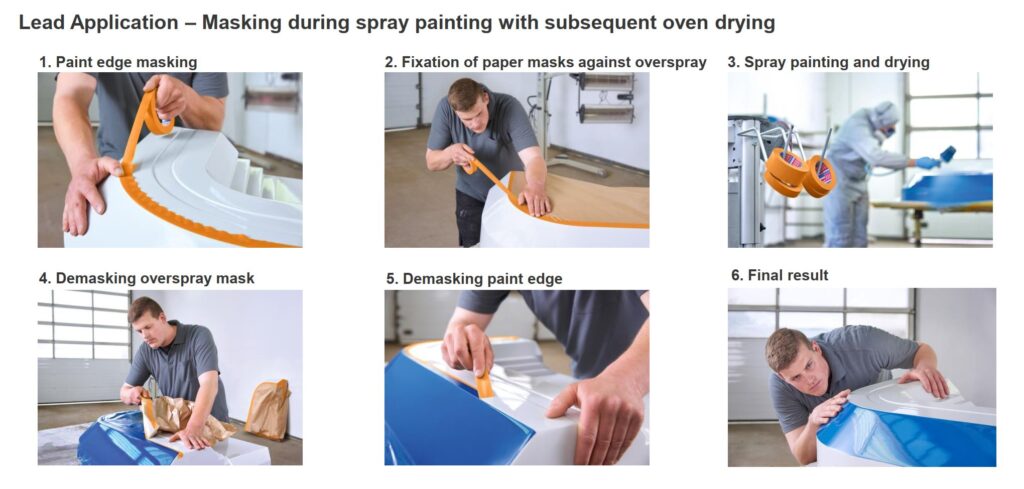 Lead Application – Masking during spray painting with subsequent oven drying

1. Paint edge masking

2. Fixation of paper masks against overspray

3. Spray painting and drying

4. Demasking overspray mask

5. Demasking paint edge

6. Final result